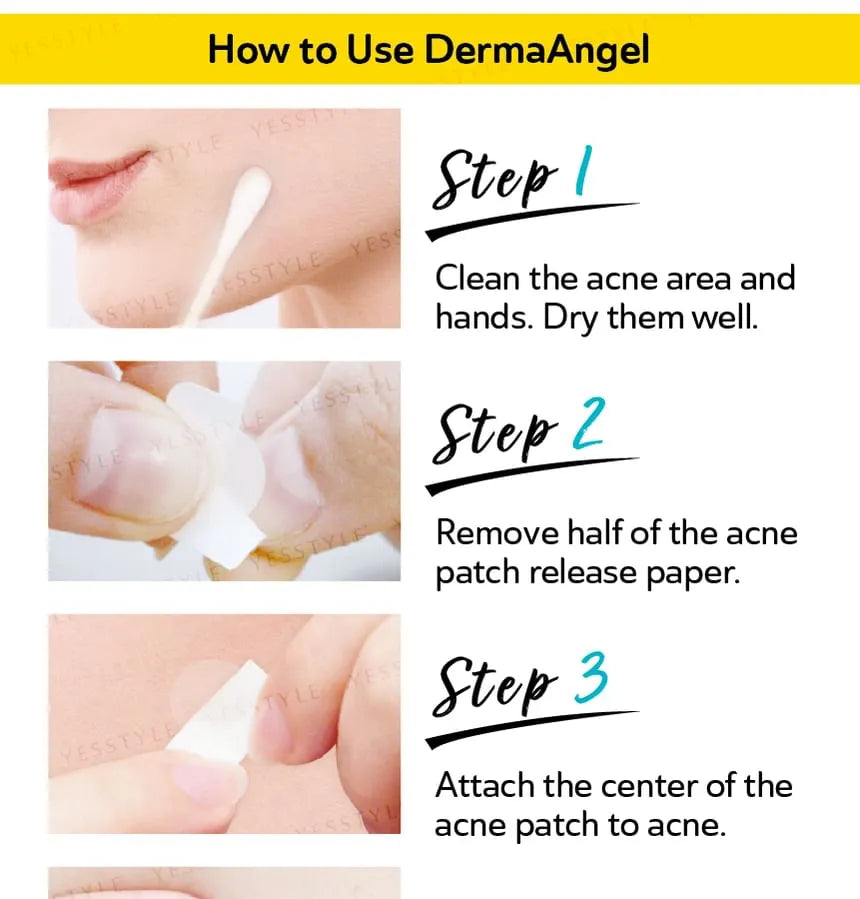 How to Use DermaAngel

Step 1

Clean the acne area and hands. Dry them well.

Step 2

Remove half of the acne patch release paper.

Step 3

Attach the center of the acne patch to acne.

YESSTYLE