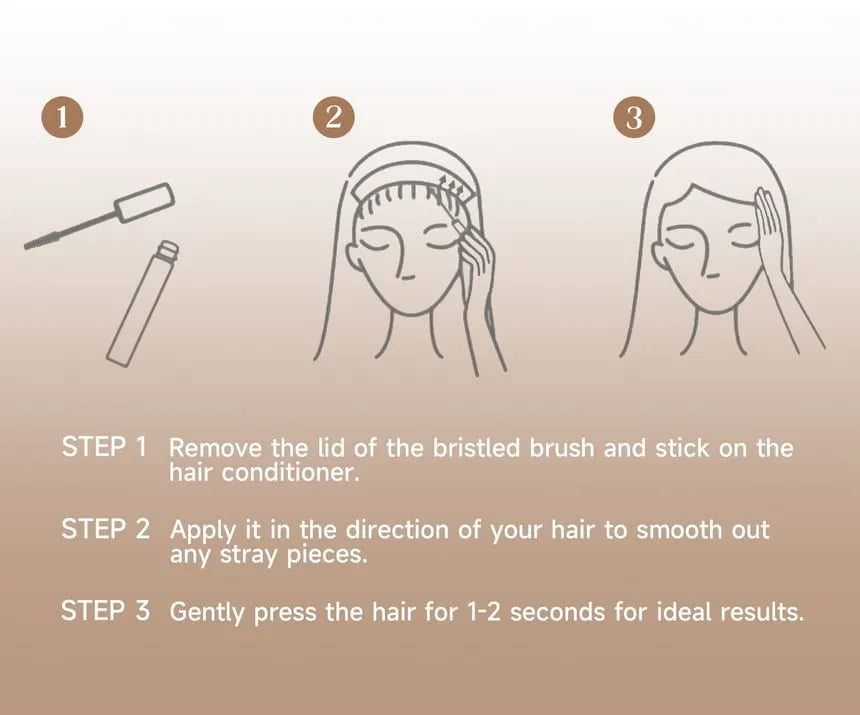 1

2

3

STEP 1 Remove the lid of the bristled brush and stick on the hair conditioner.

STEP 2 Apply it in the direction of your hair to smooth out any stray pieces.

STEP 3 Gently press the hair for 1-2 seconds for ideal results.