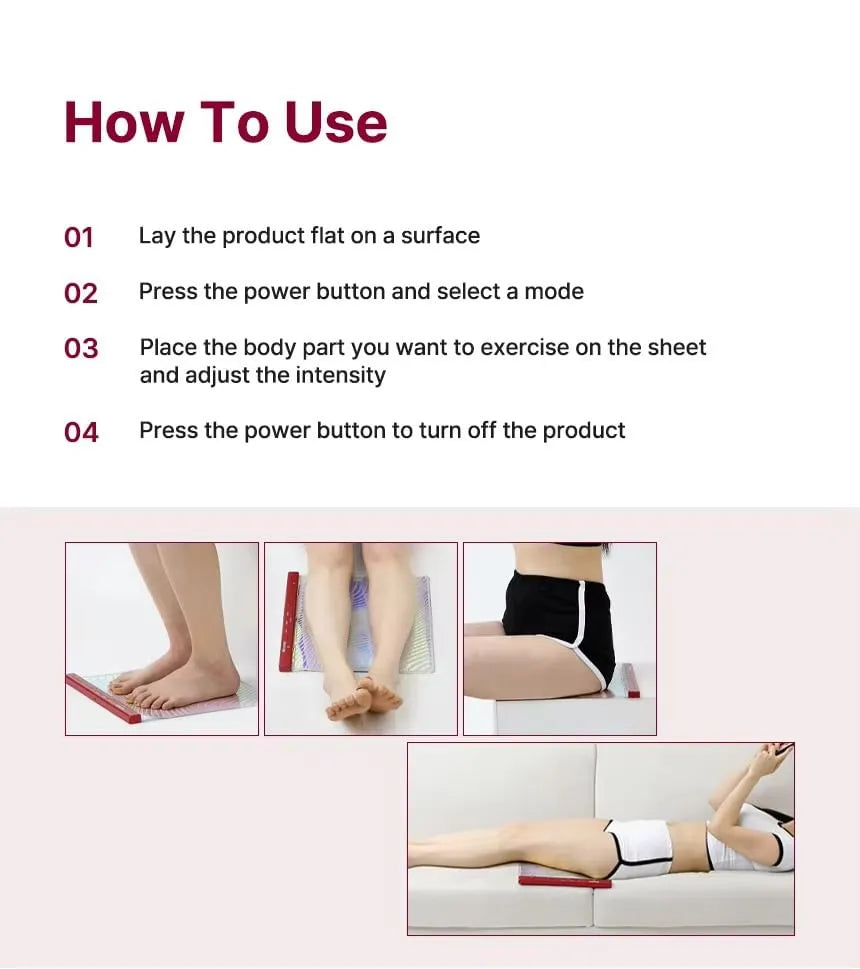 How To Use

01 Lay the product flat on a surface

02 Press the power button and select a mode

03 Place the body part you want to exercise on the sheet and adjust the intensity

04 Press the power button to turn off the product