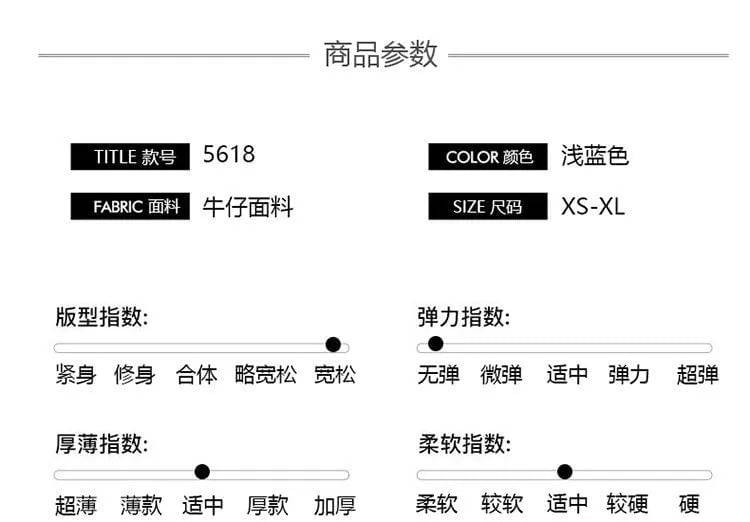 商品参数

TITLE 款号 5618

FABRIC 面料 牛仔面料

COLOR 颜色 浅蓝色

SIZE 尺码 XS-XL

版型指数:

紧身 修身 合体 略宽松 宽松

厚薄指数:

超薄 薄款 适中 厚款 加厚

弹力指数:

无弹 微弹 适中 弹力 超弹

柔软指数:

柔软 较软 适中 较硬 硬